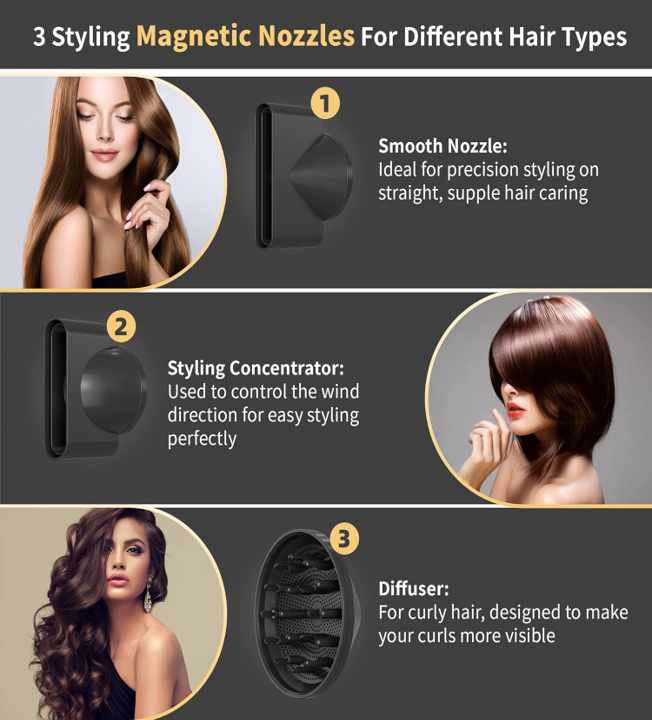 3 Styling Magnetic Nozzles For Different Hair Types

1

Smooth Nozzle:
Ideal for precision styling on straight, supple hair caring

2

Styling Concentrator:
Used to control the wind direction for easy styling perfectly

3

Diffuser:
For curly hair, designed to make your curls more visible